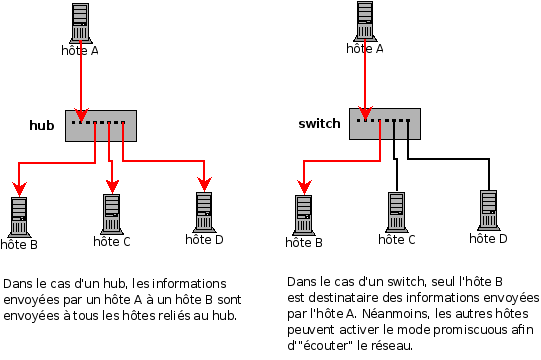 hôte A

hub

hôte B

hôte C

hôte D

Dans le cas d'un hub, les informations envoyées par un hôte A à un hôte B sont envoyées à tous les hôtes reliés au hub.

hôte A

switch

hôte B

hôte C

hôte D

Dans le cas d'un switch, seul l'hôte B est destinataire des informations envoyées par l'hôte A. Néanmoins, les autres hôtes peuvent activer le mode promiscuous afin d'"écouter" le réseau.